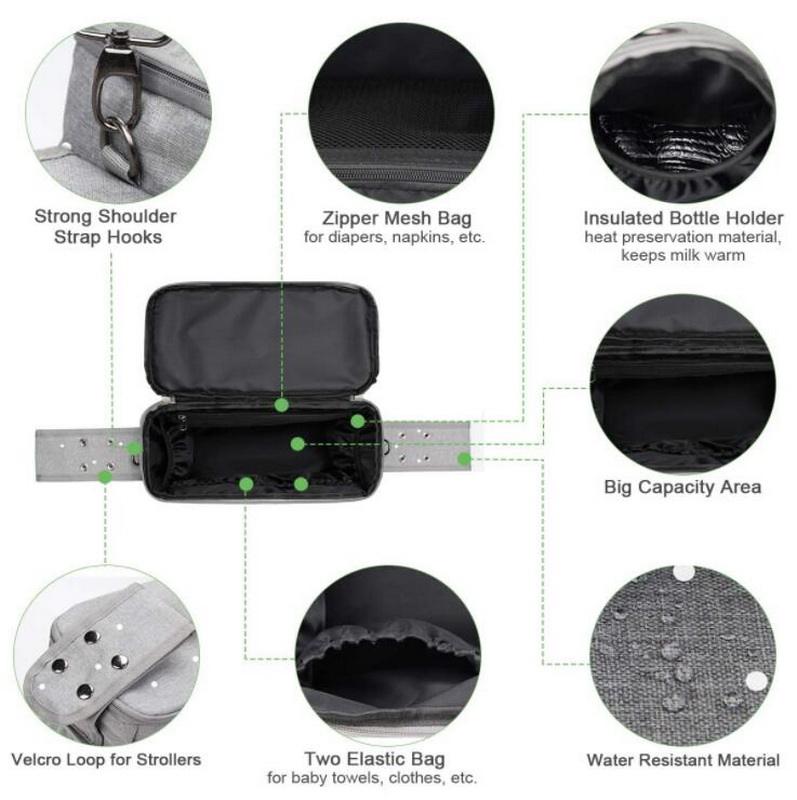 Strong Shoulder Strap Hooks

Zipper Mesh Bag
for diapers, napkins, etc.

Insulated Bottle Holder
heat preservation material, keeps milk warm

Big Capacity Area

Velcro Loop for Strollers

Two Elastic Bag
for baby towels, clothes, etc.

Water Resistant Material