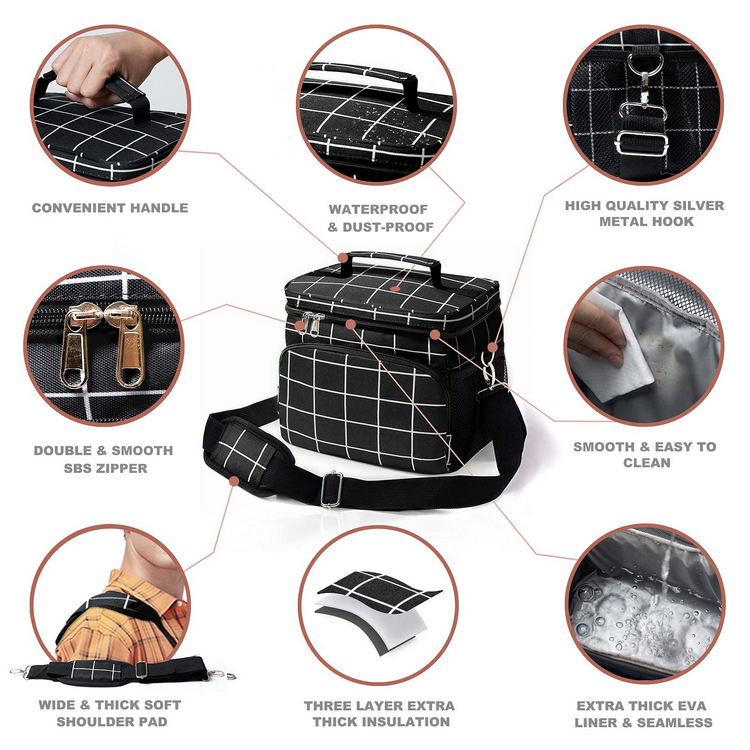 CONVENIENT HANDLE

WATERPROOF & DUST-PROOF

HIGH QUALITY SILVER METAL HOOK

DOUBLE & SMOOTH SBS ZIPPER

SMOOTH & EASY TO CLEAN

WIDE & THICK SOFT SHOULDER PAD

THREE LAYER EXTRA THICK INSULATION

EXTRA THICK EVA LINER & SEAMLESS