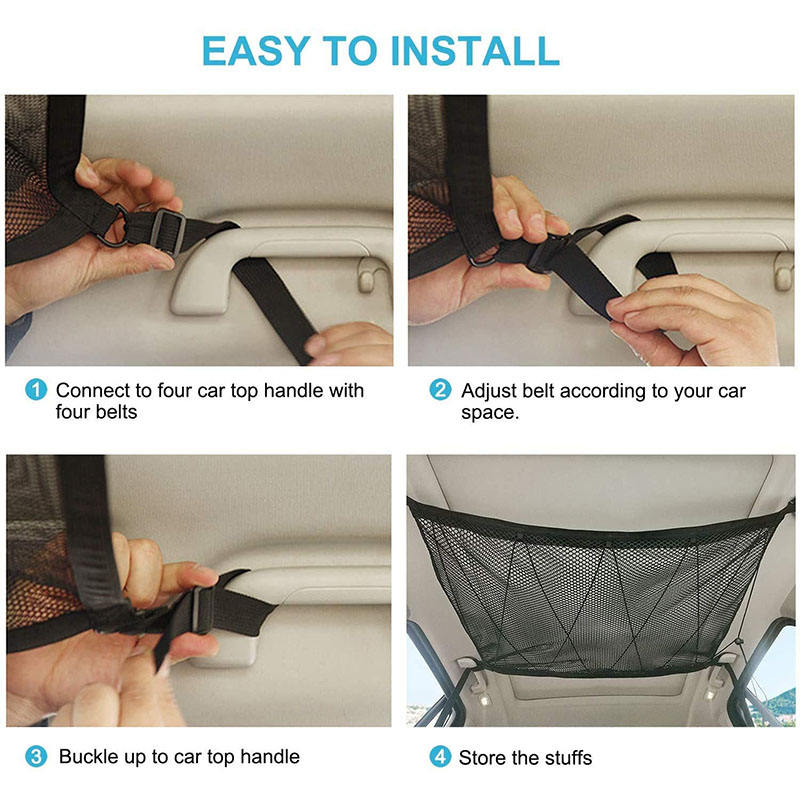 EASY TO INSTALL

1 Connect to four car top handle with four belts

2 Adjust belt according to your car space.

3 Buckle up to car top handle

4 Store the stuffs