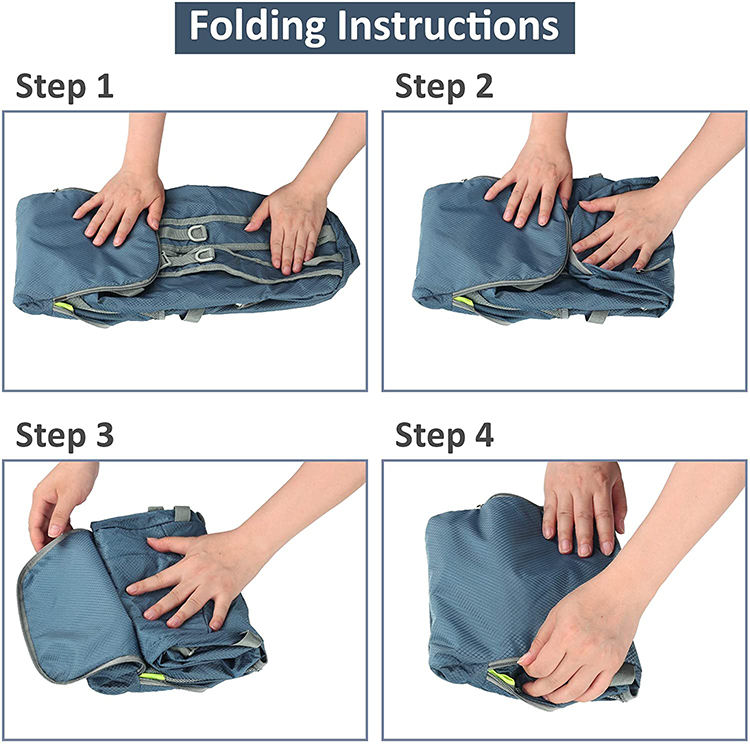 Folding Instructions

Step 1

Step 2

Step 3

Step 4