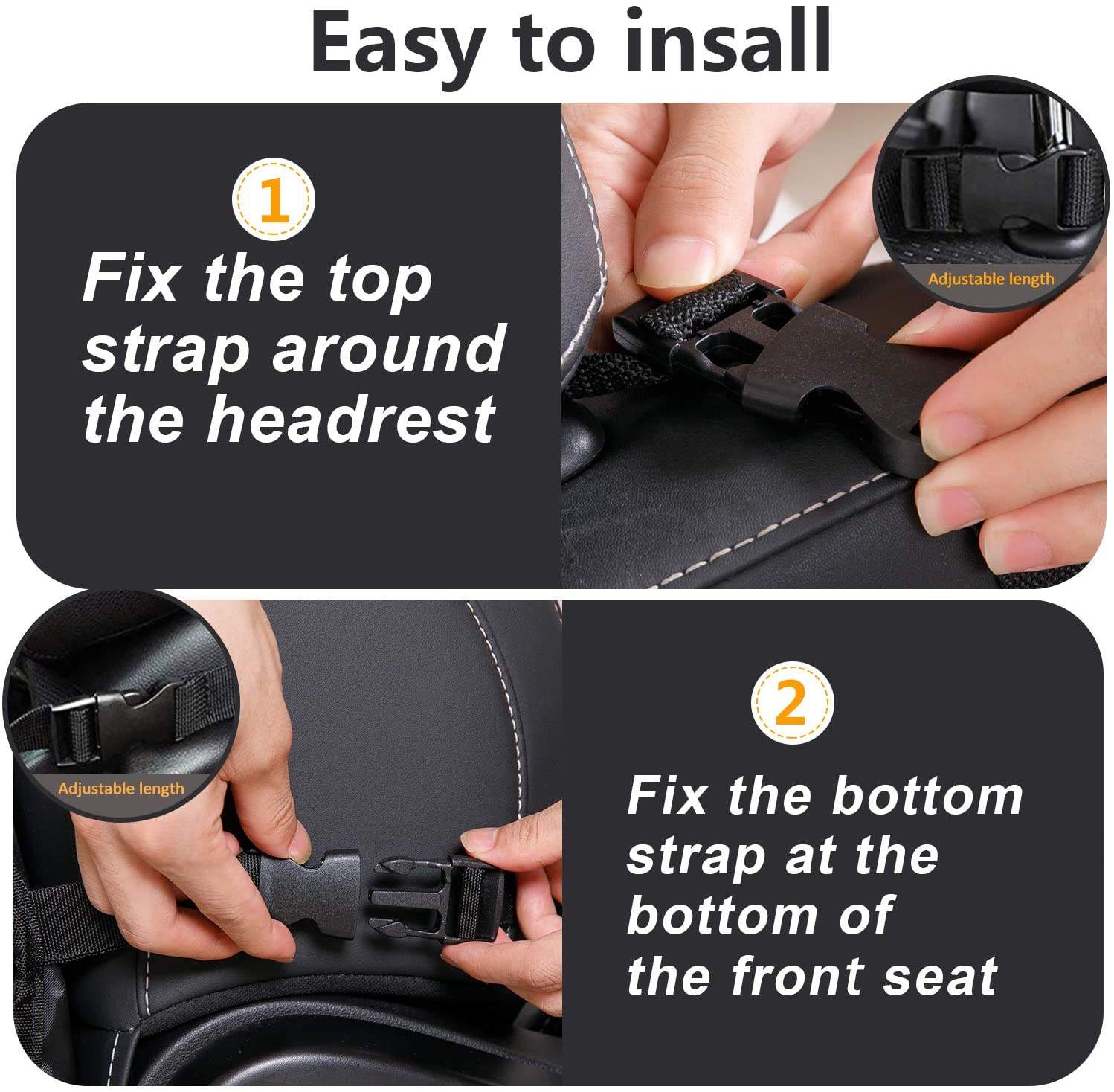 Easy to insall

1

Fix the top strap around the headrest

Adjustable length

Adjustable length

2

Fix the bottom strap at the bottom of the front seat